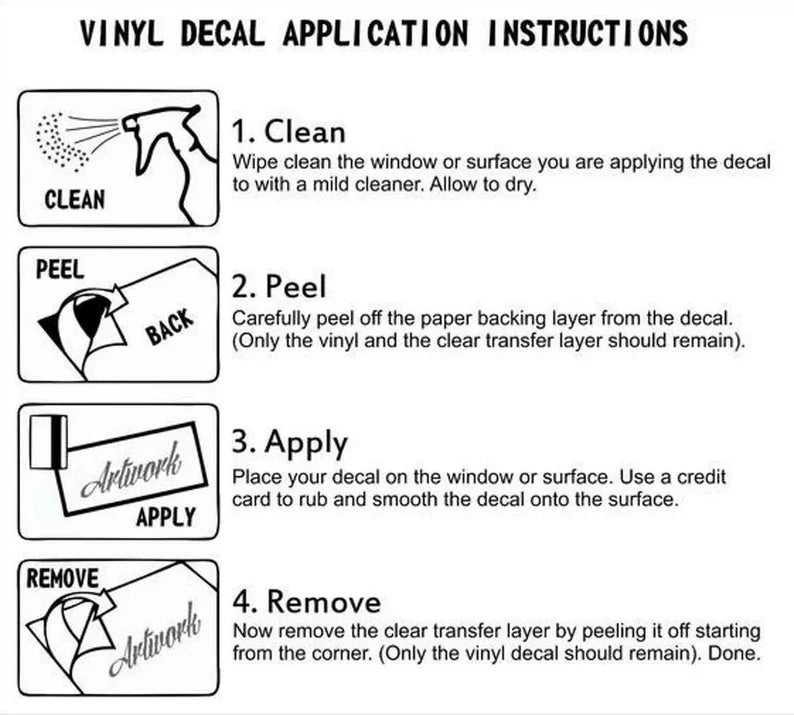 VINYL DECAL APPLICATION INSTRUCTIONS

CLEAN

1. Clean
Wipe clean the window or surface you are applying the decal to with a mild cleaner. Allow to dry.

PEEL

BACK

2. Peel
Carefully peel off the paper backing layer from the decal. (Only the vinyl and the clear transfer layer should remain).

Artwork

APPLY

3. Apply
Place your decal on the window or surface. Use a credit card to rub and smooth the decal onto the surface.

REMOVE

Artwork

4. Remove
Now remove the clear transfer layer by peeling it off starting from the corner. (Only the vinyl decal should remain). Done.