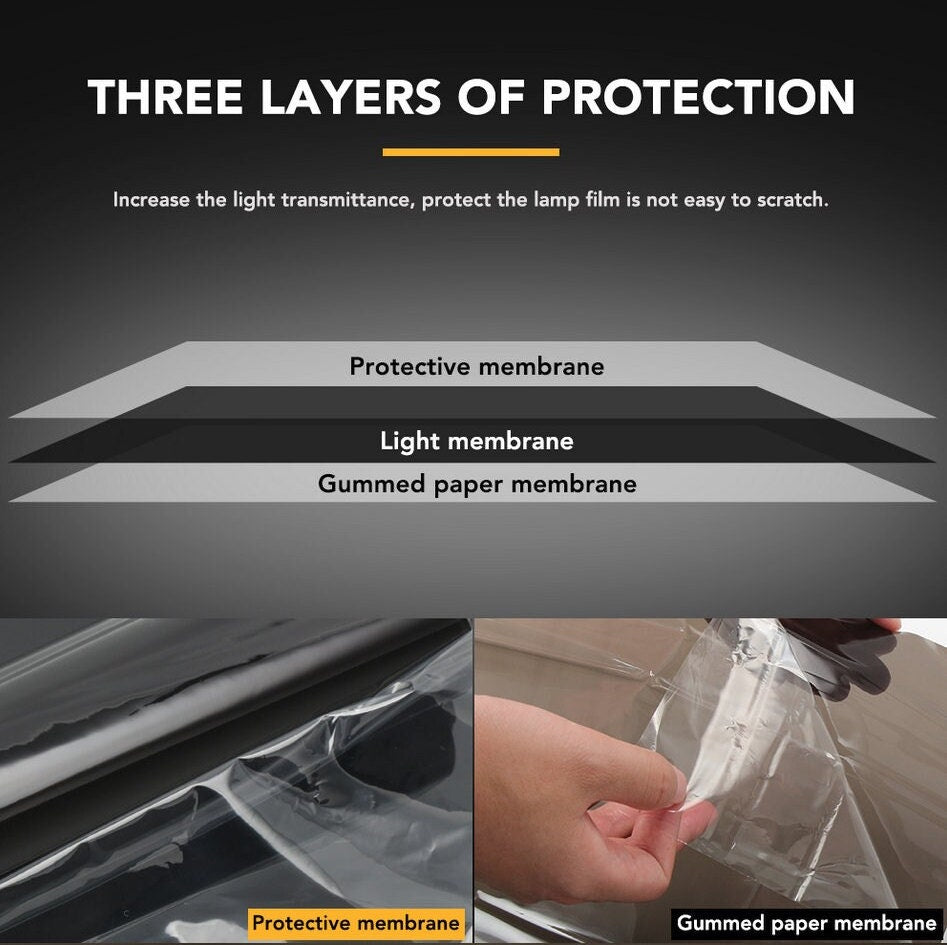 THREE LAYERS OF PROTECTION

Increase the light transmittance, protect the lamp film is not easy to scratch.

Protective membrane

Light membrane

Gummed paper membrane

Protective membrane

Gummed paper membrane