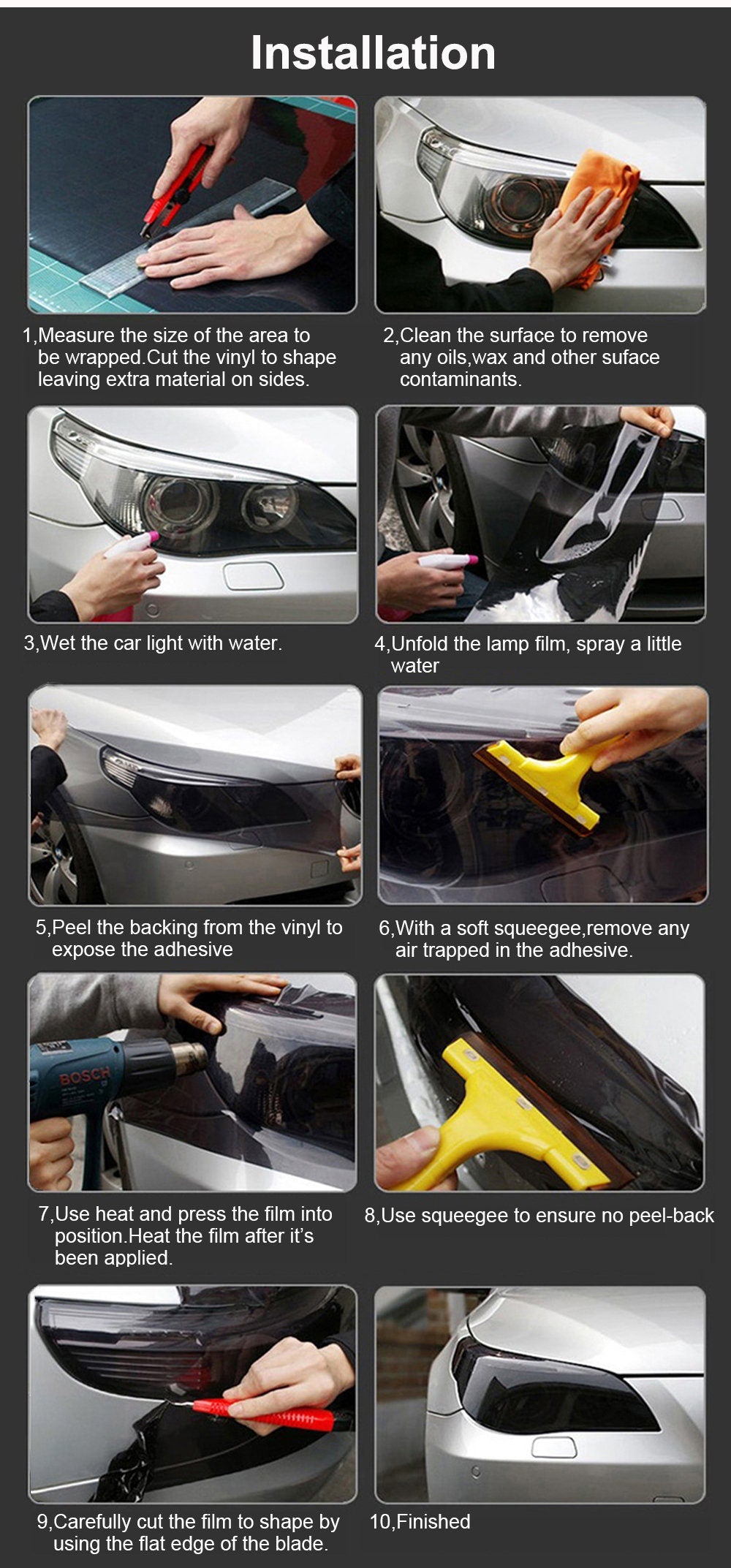 Installation

1,Measure the size of the area to be wrapped.Cut the vinyl to shape leaving extra material on sides.

2,Clean the surface to remove any oils,wax and other suface contaminants.

3,Wet the car light with water.

4,Unfold the lamp film, spray a little water

5,Peel the backing from the vinyl to expose the adhesive

6,With a soft squeegee,remove any air trapped in the adhesive.

BOSCH

7,Use heat and press the film into position.Heat the film after it's been applied.

8,Use squeegee to ensure no peel-back

9,Carefully cut the film to shape by using the flat edge of the blade.

10,Finished